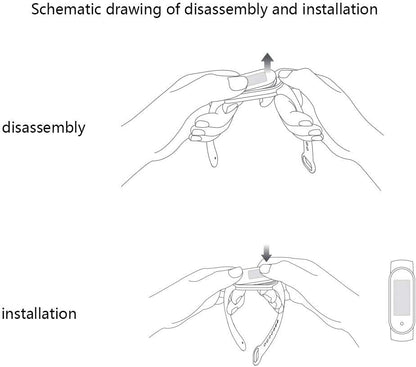 Schematic drawing of disassembly and installation

disassembly

installation