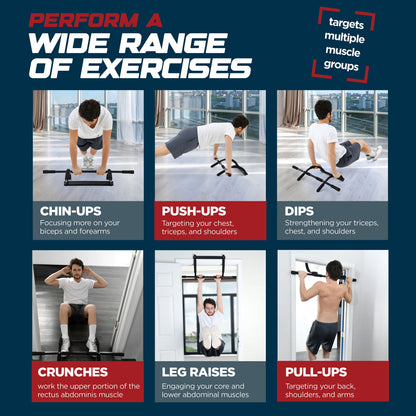 PERFORM A
WIDE RANGE
OF EXERCISES

targets multiple muscle groups

CHIN-UPS
Focusing more on your biceps and forearms

PUSH-UPS
Targeting your chest, triceps, and shoulders

DIPS
Strengthening your triceps, chest, and shoulders

CRUNCHES
work the upper portion of the rectus abdominis muscle

LEG RAISES
Engaging your core and lower abdominal muscles

PULL-UPS
Targeting your back, shoulders, and arms