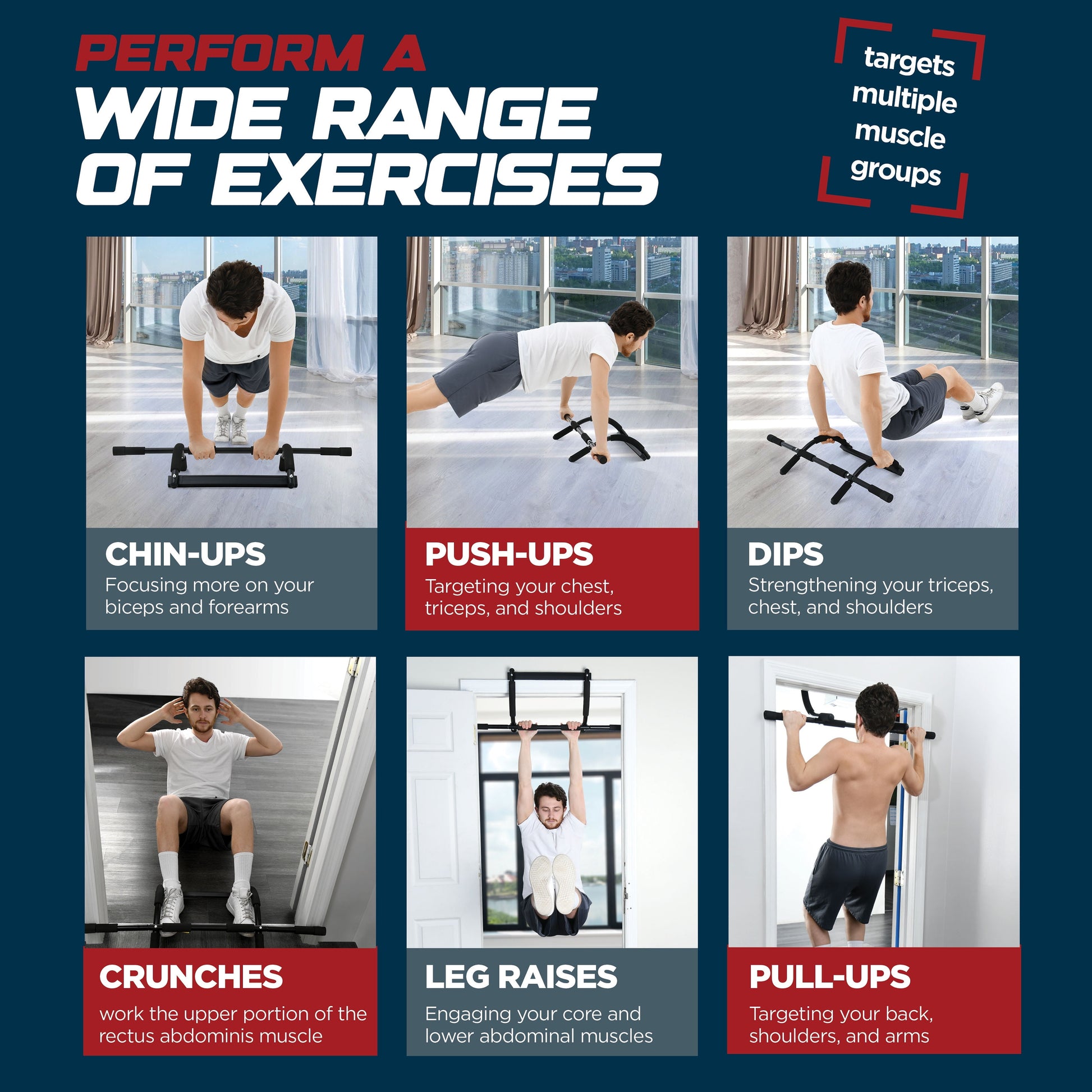 PERFORM A
WIDE RANGE
OF EXERCISES

targets multiple muscle groups

CHIN-UPS
Focusing more on your biceps and forearms

PUSH-UPS
Targeting your chest, triceps, and shoulders

DIPS
Strengthening your triceps, chest, and shoulders

CRUNCHES
work the upper portion of the rectus abdominis muscle

LEG RAISES
Engaging your core and lower abdominal muscles

PULL-UPS
Targeting your back, shoulders, and arms