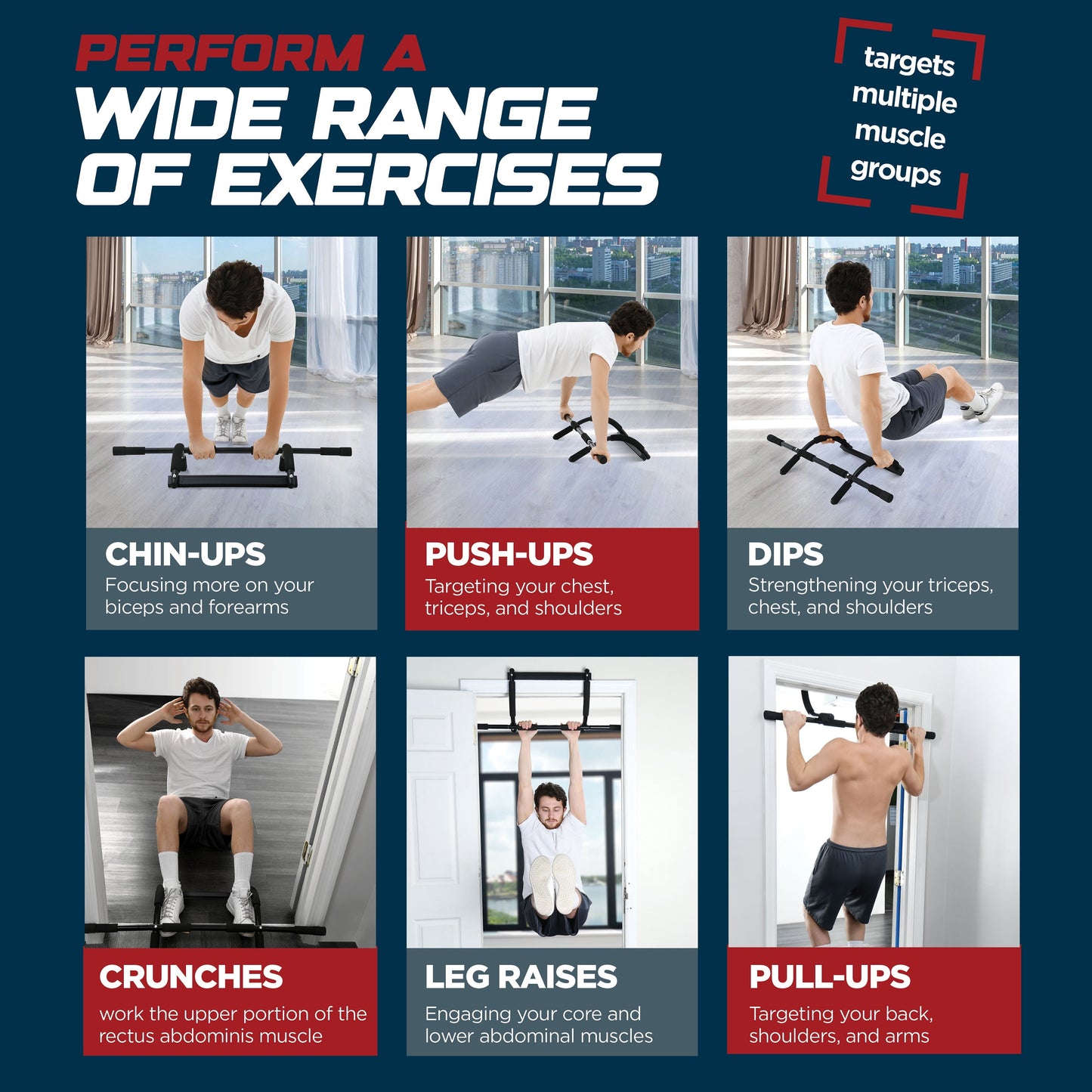 PERFORM A
WIDE RANGE
OF EXERCISES

targets multiple muscle groups

CHIN-UPS
Focusing more on your biceps and forearms

PUSH-UPS
Targeting your chest, triceps, and shoulders

DIPS
Strengthening your triceps, chest, and shoulders

CRUNCHES
work the upper portion of the rectus abdominis muscle

LEG RAISES
Engaging your core and lower abdominal muscles

PULL-UPS
Targeting your back, shoulders, and arms